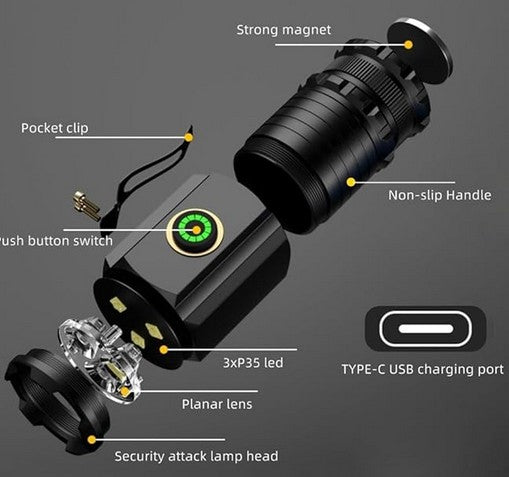 Strong magnet

Pocket clip

Non-slip Handle

ush button switch

3xP35 led

TYPE-C USB charging port

Planar lens

Security attack lamp head